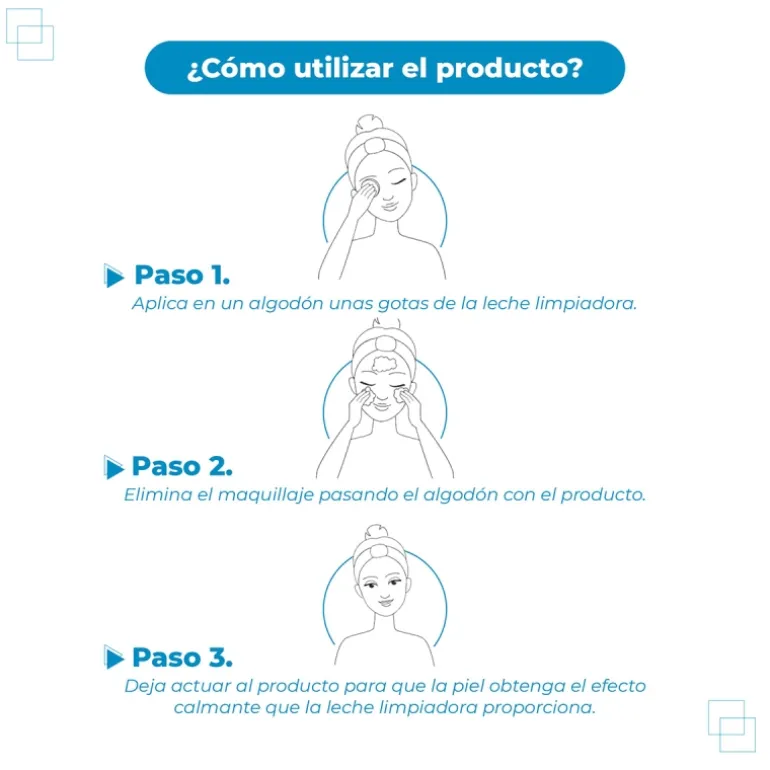 ¿Cómo utilizar el producto?

Paso 1.
Aplica en un algodón unas gotas de la leche limpiadora.

Paso 2.
Elimina el maquillaje pasando el algodón con el producto.

Paso 3.
Deja actuar al producto para que la piel obtenga el efecto calmante que la leche limpiadora proporciona.